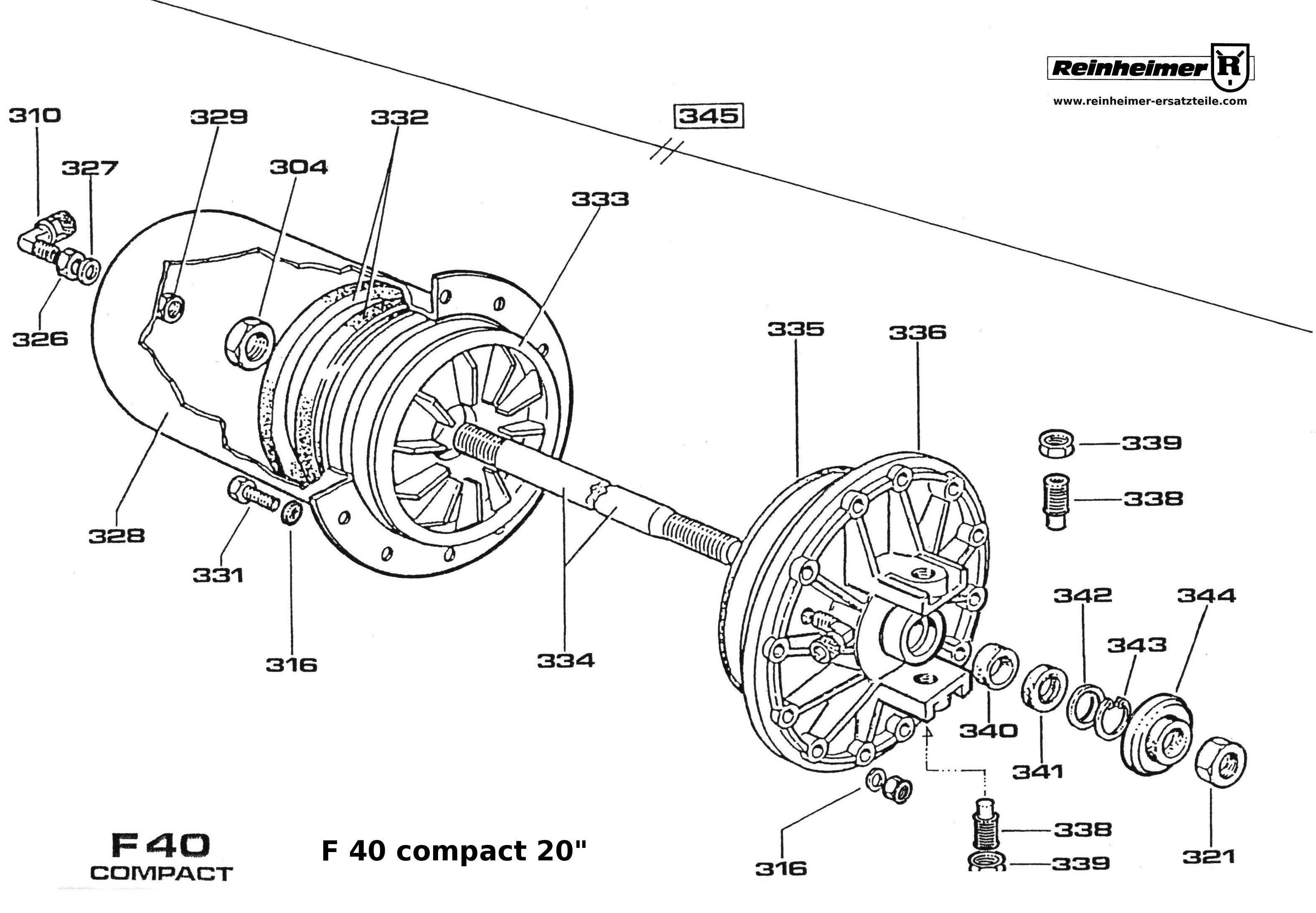 Reinheimer R
www.reinheimer-ersatzteile.com

310
329
332
345
327
304
333
326
335
336
339
338
328
331
316
334
342
344
343
340
341
316
338
339
321

F 40
COMPACT

F 40 compact 20"